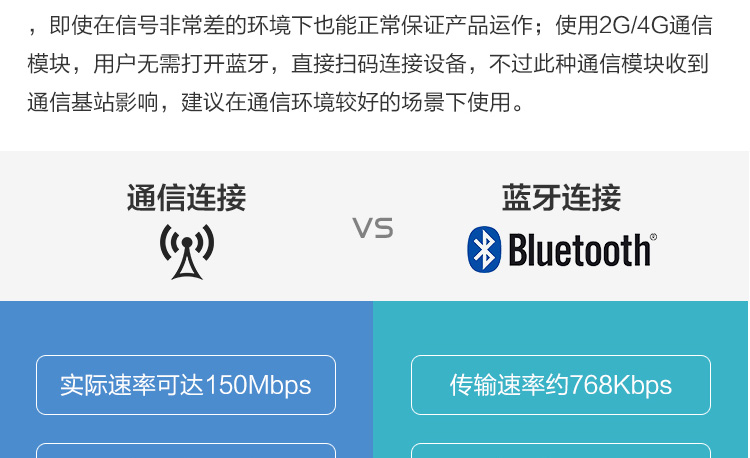 ，即使在信号非常差的环境下也能正常保证产品运作；使用2G/4G通信模块，用户无需打开蓝牙，直接扫码连接设备，不过此种通信模块收到通信基站影响，建议在通信环境较好的场景下使用。

通信连接

VS

蓝牙连接

Bluetooth®

实际速率可达150Mbps

传输速率约768Kbps